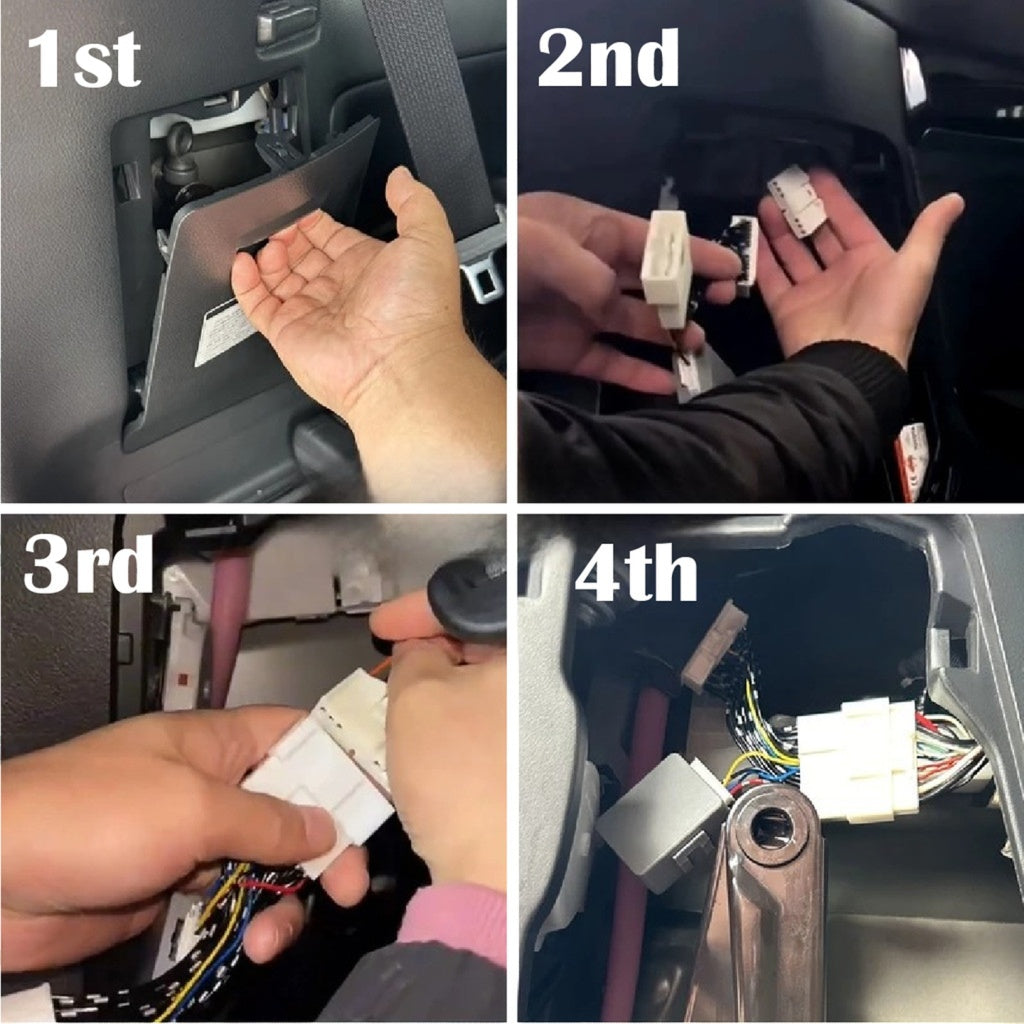 1st

2nd

3rd

4th