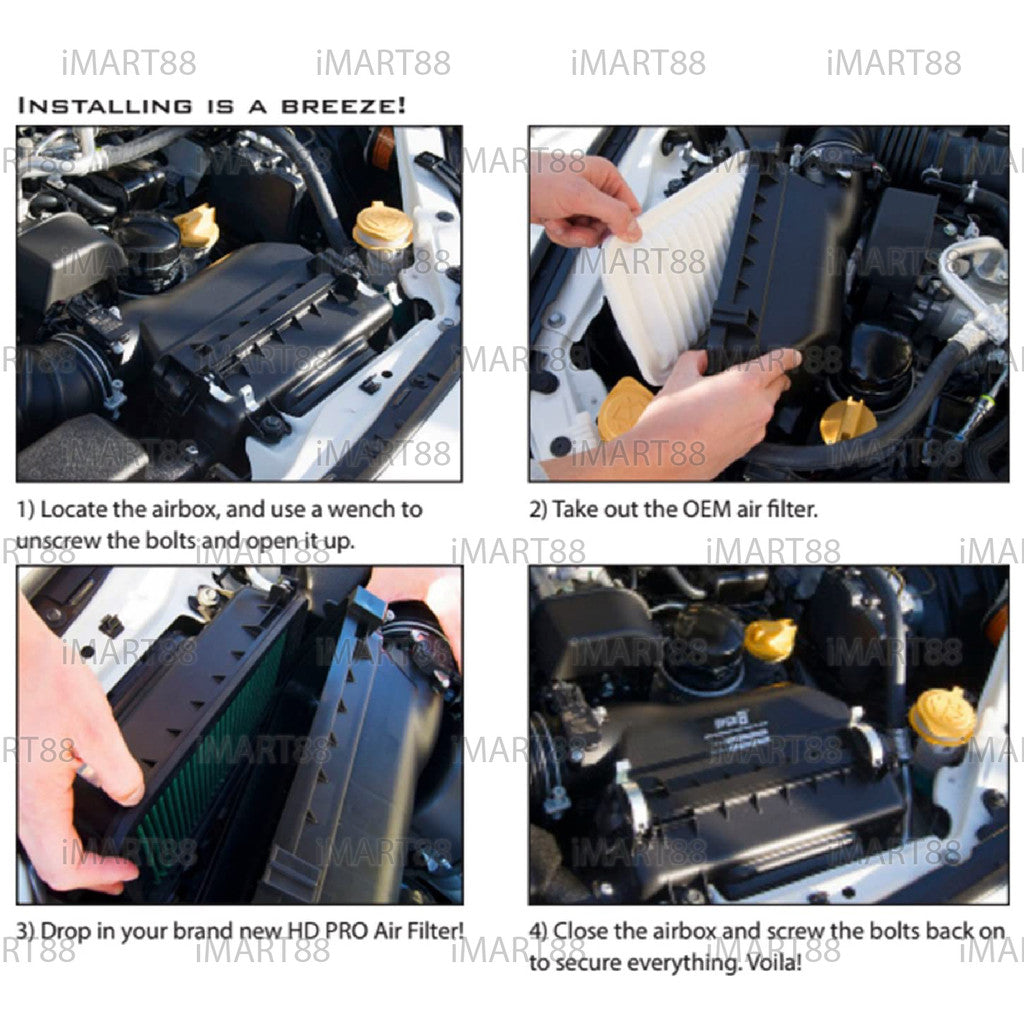 iMART88 iMART88 iMART88 iMART88

INSTALLING IS A BREEZE!

1) Locate the airbox, and use a wench to unscrew the bolts and open it up.

2) Take out the OEM air filter.

3) Drop in your brand new HD PRO Air Filter!

4) Close the airbox and screw the bolts back on to secure everything. Voila!