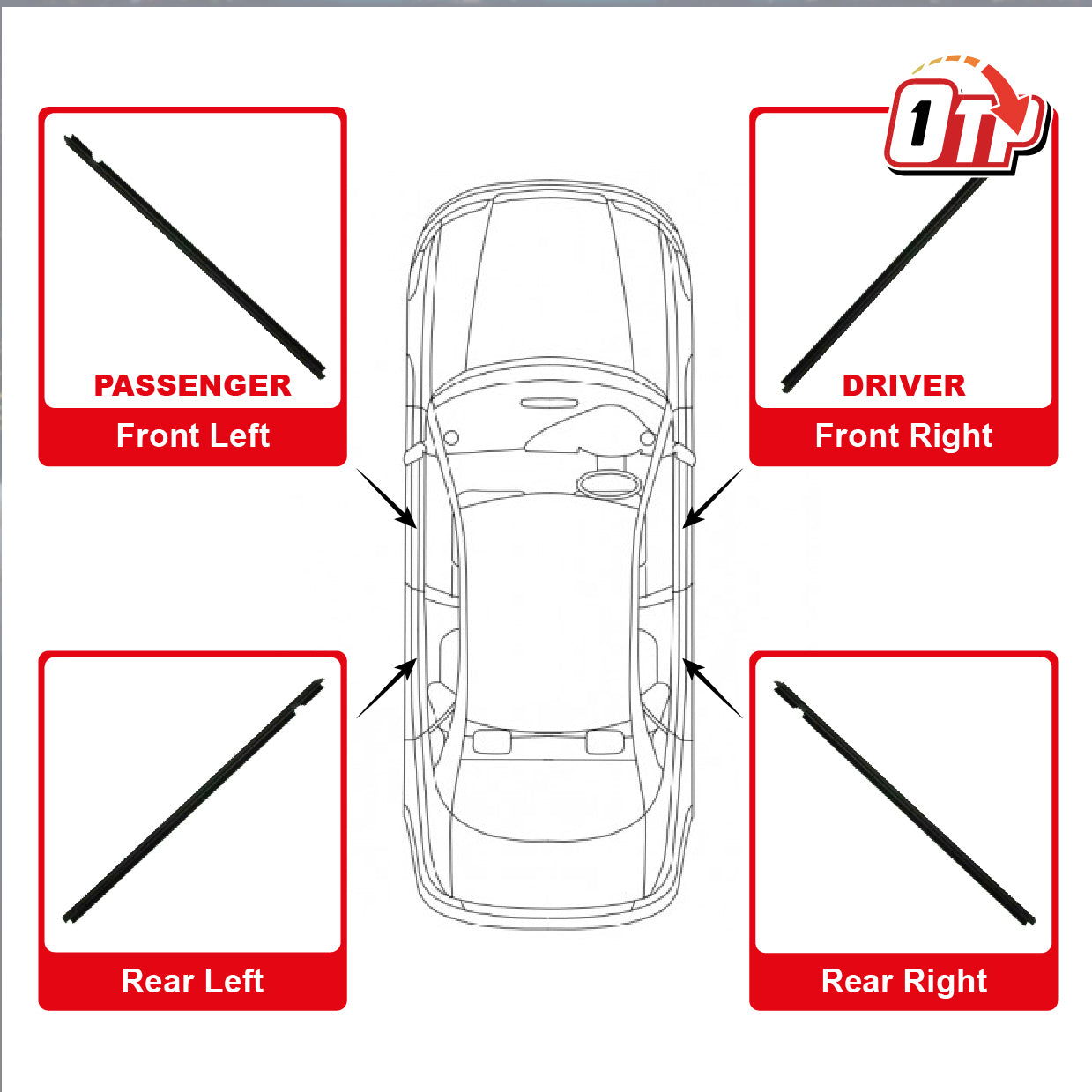 1OTP

PASSENGER
Front Left

DRIVER
Front Right

Rear Left

Rear Right