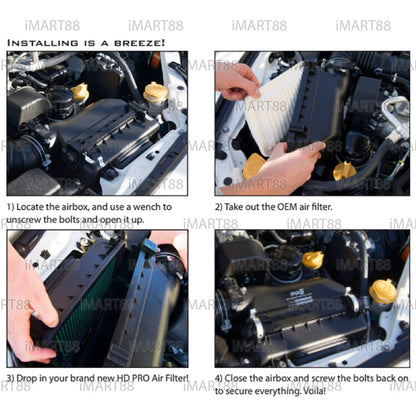 iMART88 iMART88 iMART88 iMART88

INSTALLING IS A BREEZE!

1) Locate the airbox, and use a wench to unscrew the bolts and open it up.

2) Take out the OEM air filter.

3) Drop in your brand new HD PRO Air Filter!

4) Close the airbox and screw the bolts back on to secure everything. Voila!